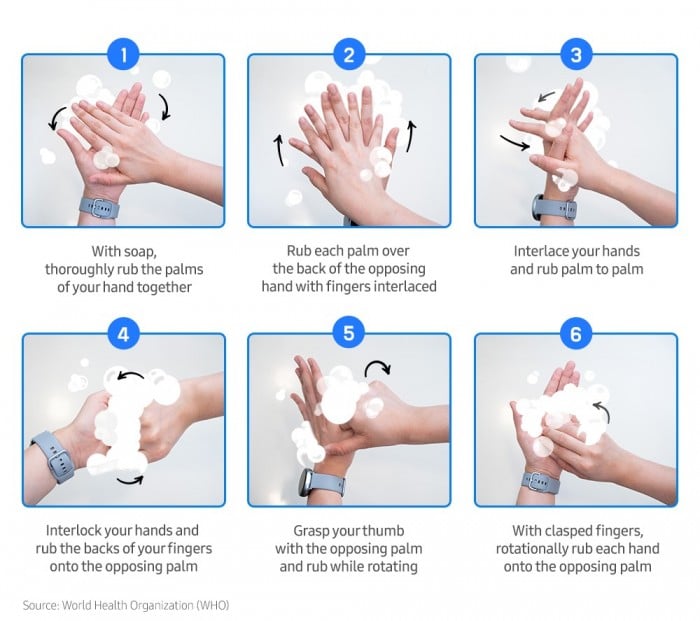 1

With soap, thoroughly rub the palms of your hand together

2

Rub each palm over the back of the opposing hand with fingers interlaced

3

Interlace your hands and rub palm to palm

4

Interlock your hands and rub the backs of your fingers onto the opposing palm

5

Grasp your thumb with the opposing palm and rub while rotating

6

With clasped fingers, rotationally rub each hand onto the opposing palm

Source: World Health Organization (WHO)